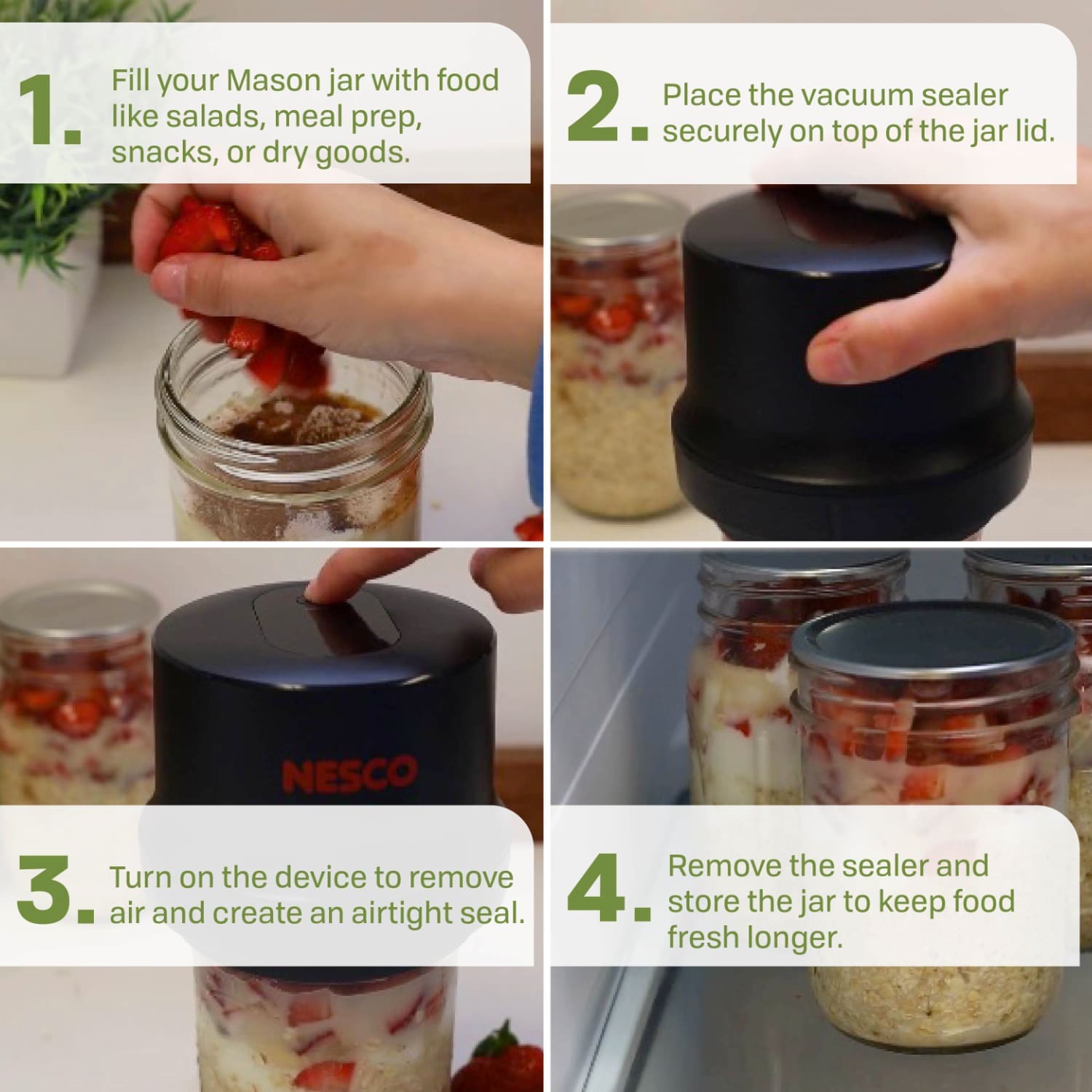 1. Fill your Mason jar with food like salads, meal prep, snacks, or dry goods.

2. Place the vacuum sealer securely on top of the jar lid.

NESCO

3. Turn on the device to remove air and create an airtight seal.

4. Remove the sealer and store the jar to keep food fresh longer.